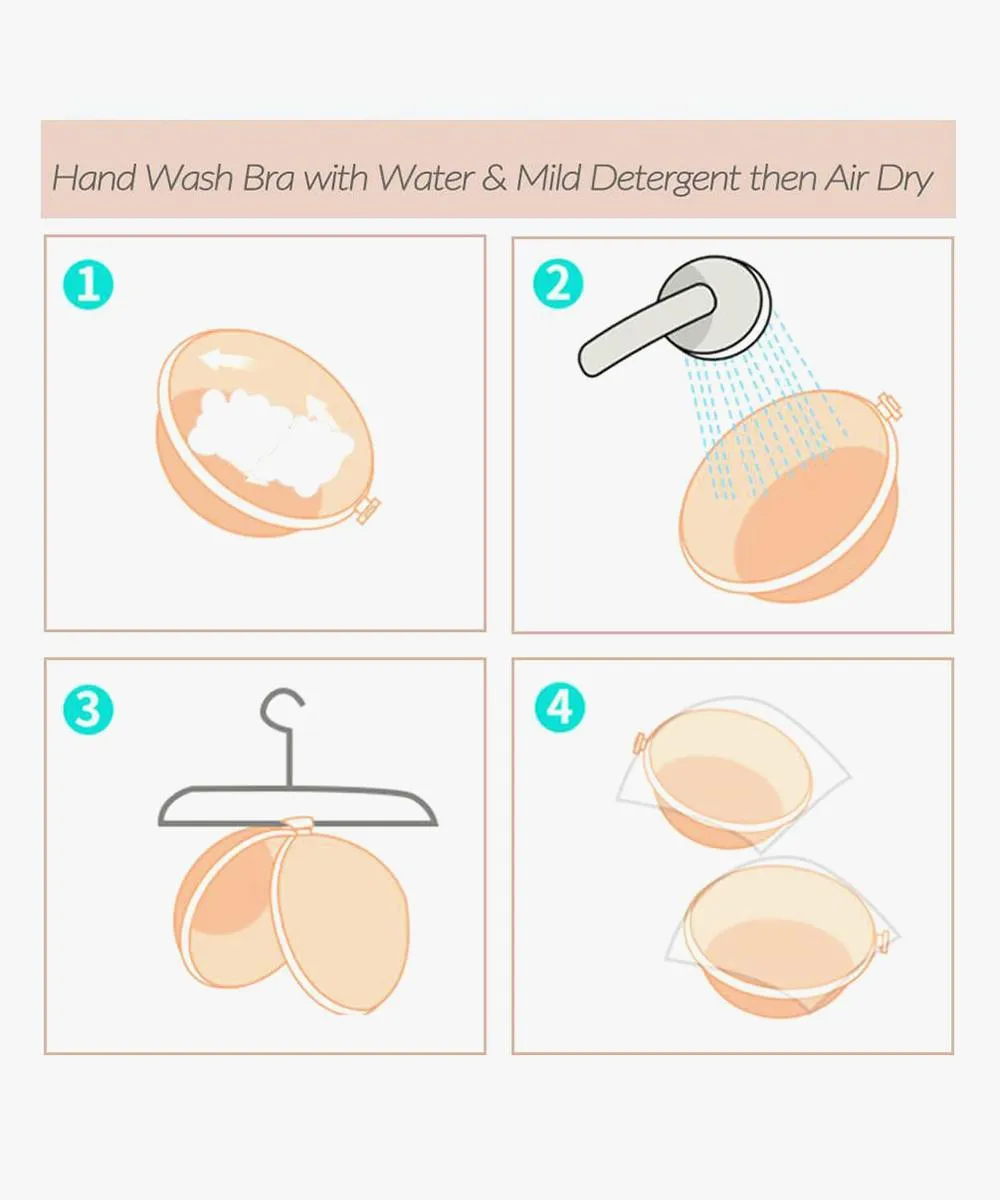 Hand Wash Bra with Water & Mild Detergent then Air Dry

1

2

3

4